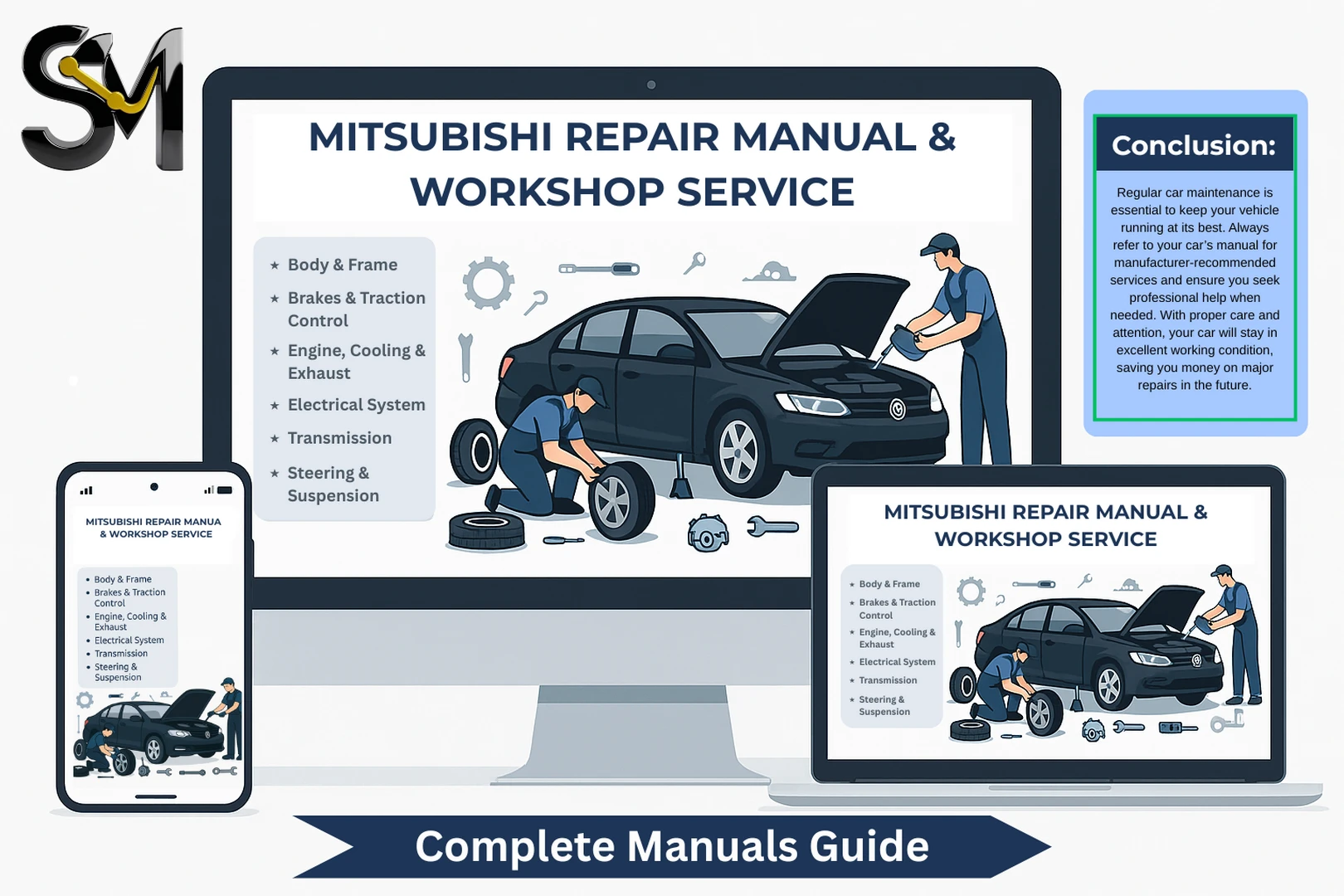 SM

MITSUBISHI REPAIR MANUAL & WORKSHOP SERVICE

★ Body & Frame
★ Brakes & Traction Control
★ Engine, Cooling & Exhaust
★ Electrical System
★ Transmission
★ Steering & Suspension

Conclusion:

Regular car maintenance is essential to keep your vehicle running at its best. Always refer to your car's manual for manufacturer-recommended services and ensure you seek professional help when needed. With proper care and attention, your car will stay in excellent working condition, saving you money on major repairs in the future.

MITSUBISHI REPAIR MANUA & WORKSHOP SERVICE

• Body & Frame
• Brakes & Traction Control
• Engine, Cooling & Exhaust
• Electrical System
• Transmission
• Steering & Suspension

MITSUBISHI REPAIR MANUAL & WORKSHOP SERVICE

★ Body & Frame
★ Brakes & Traction Control
★ Engine, Cooling & Exhaust
★ Electrical System
★ Transmission
★ Steering & Suspension

Complete Manuals Guide