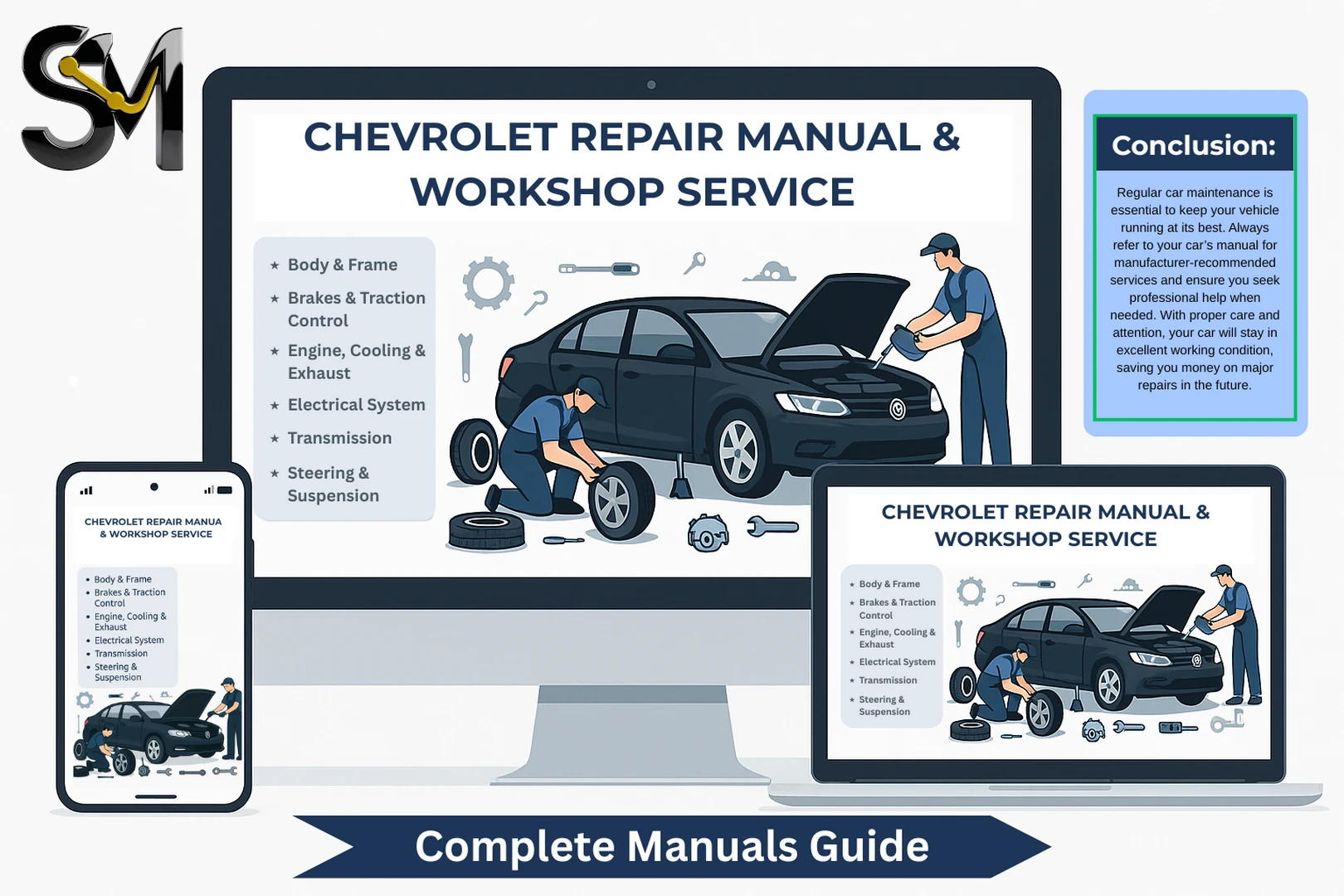 SM

CHEVROLET REPAIR MANUAL & WORKSHOP SERVICE

★ Body & Frame
★ Brakes & Traction Control
★ Engine, Cooling & Exhaust
★ Electrical System
★ Transmission
★ Steering & Suspension

Conclusion:

Regular car maintenance is essential to keep your vehicle running at its best. Always refer to your car's manual for manufacturer-recommended services and ensure you seek professional help when needed. With proper care and attention, your car will stay in excellent working condition, saving you money on major repairs in the future.

CHEVROLET REPAIR MANUA & WORKSHOP SERVICE

• Body & Frame
• Brakes & Traction Control
• Engine, Cooling & Exhaust
• Electrical System
• Transmission
• Steering & Suspension

CHEVROLET REPAIR MANUAL & WORKSHOP SERVICE

★ Body & Frame
★ Brakes & Traction Control
★ Engine, Cooling & Exhaust
★ Electrical System
★ Transmission
★ Steering & Suspension

Complete Manuals Guide