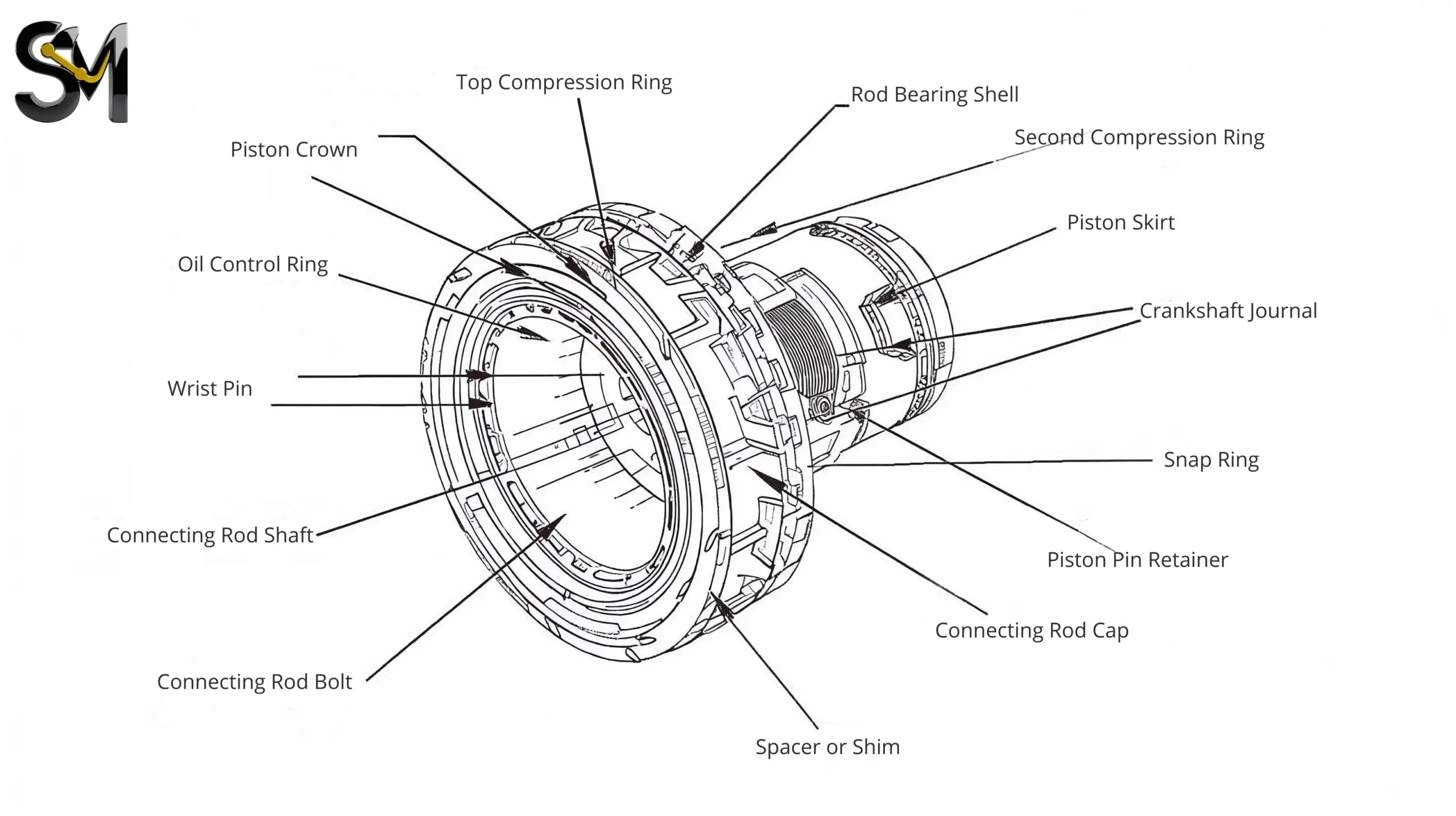 SM

Top Compression Ring

Rod Bearing Shell

Second Compression Ring

Piston Crown

Piston Skirt

Oil Control Ring

Crankshaft Journal

Wrist Pin

Snap Ring

Connecting Rod Shaft

Piston Pin Retainer

Connecting Rod Cap

Connecting Rod Bolt

Spacer or Shim