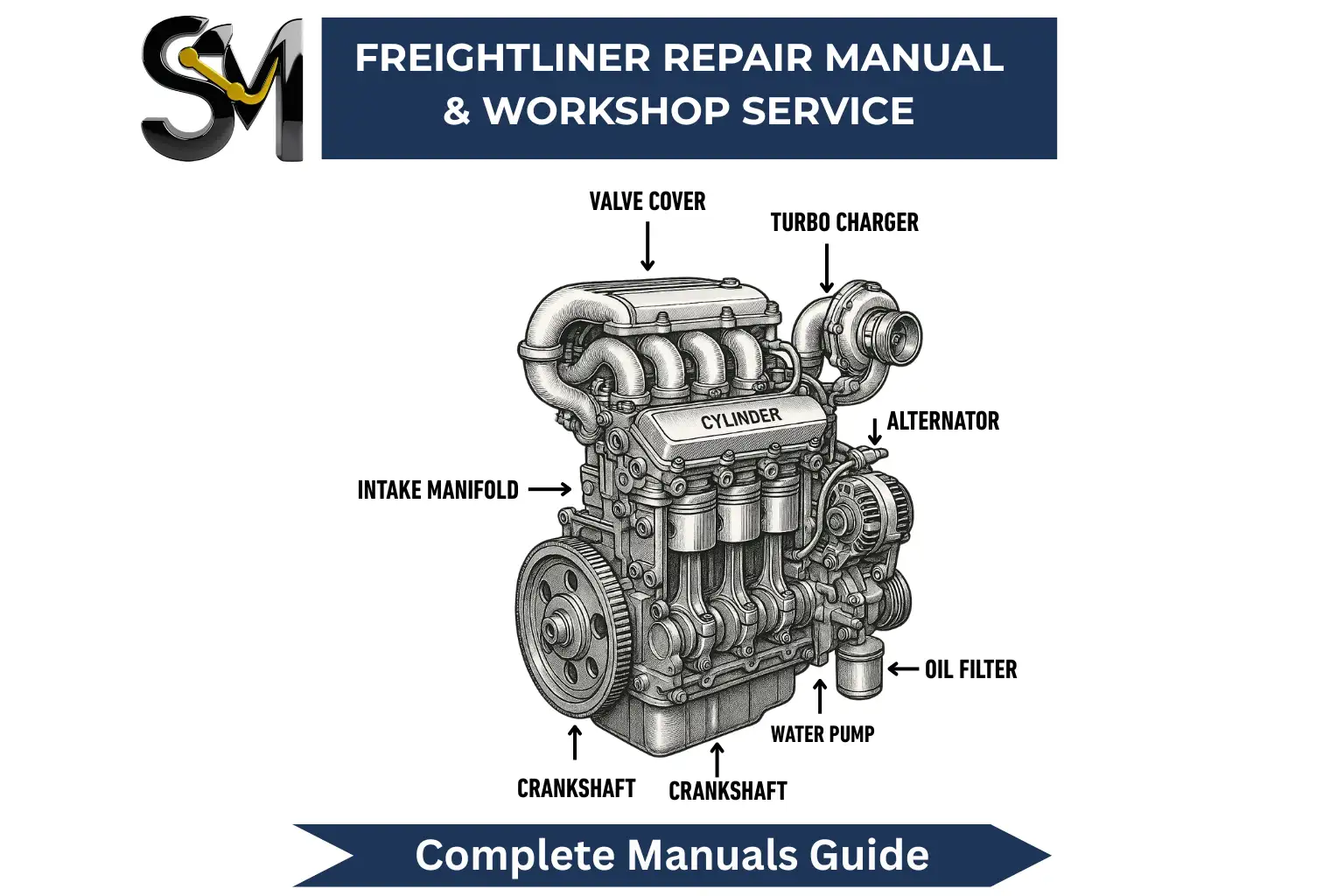 SM

FREIGHTLINER REPAIR MANUAL & WORKSHOP SERVICE

VALVE COVER

TURBO CHARGER

CYLINDER

ALTERNATOR

INTAKE MANIFOLD

OIL FILTER

WATER PUMP

CRANKSHAFT

CRANKSHAFT

Complete Manuals Guide