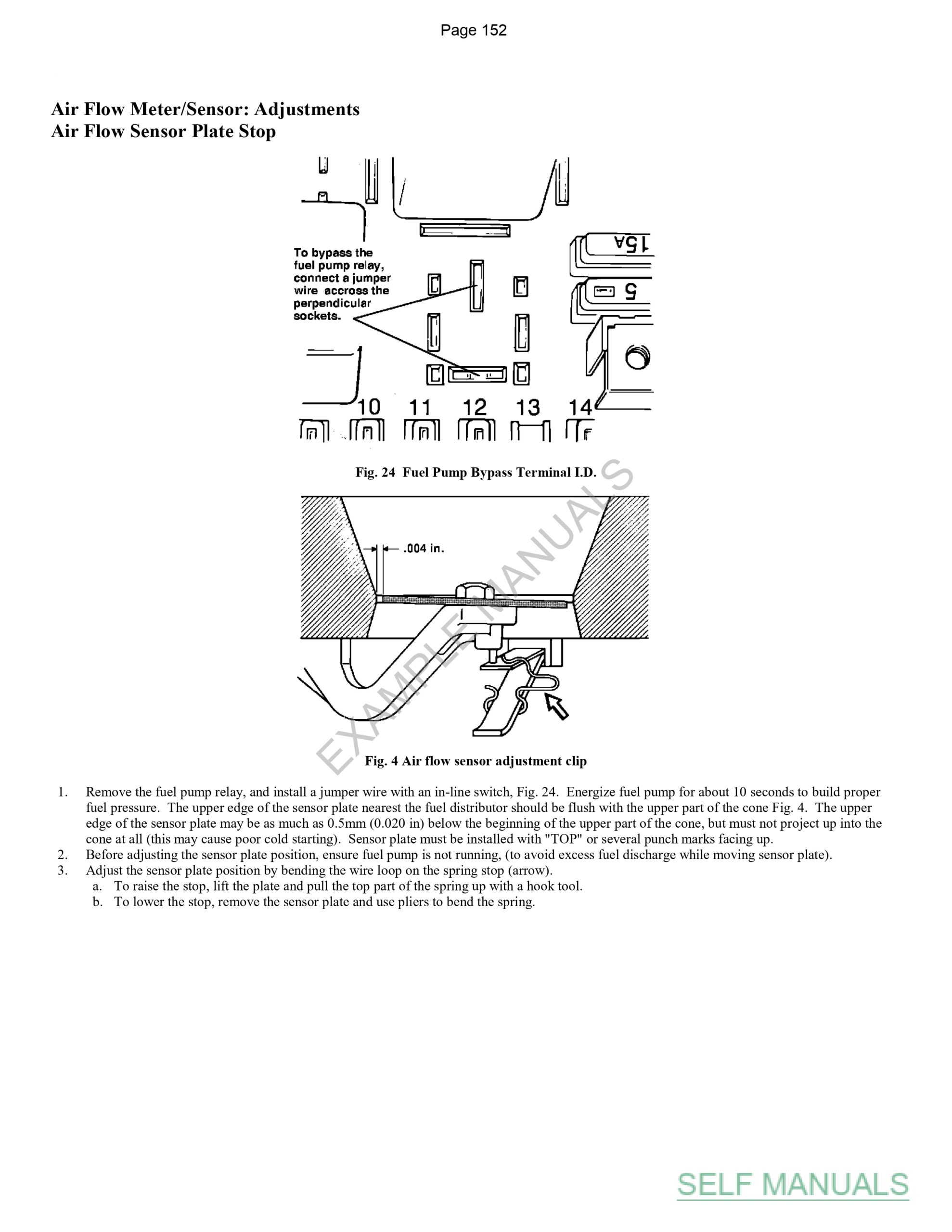 Page 152

Air Flow Meter/Sensor: Adjustments
Air Flow Sensor Plate Stop

To bypass the fuel pump relay, connect a jumper wire accross the perpendicular sockets.

15A

5

10 11 12 13 14

Fig. 24 Fuel Pump Bypass Terminal I.D.

.004 in.

EXAMPLE MANUALS

Fig. 4 Air flow sensor adjustment clip

1. Remove the fuel pump relay, and install a jumper wire with an in-line switch, Fig. 24. Energize fuel pump for about 10 seconds to build proper fuel pressure. The upper edge of the sensor plate nearest the fuel distributor should be flush with the upper part of the cone Fig. 4. The upper edge of the sensor plate may be as much as 0.5mm (0.020 in) below the beginning of the upper part of the cone, but must not project up into the cone at all (this may cause poor cold starting). Sensor plate must be installed with "TOP" or several punch marks facing up.
2. Before adjusting the sensor plate position, ensure fuel pump is not running, (to avoid excess fuel discharge while moving sensor plate).
3. Adjust the sensor plate position by bending the wire loop on the spring stop (arrow).
a. To raise the stop, lift the plate and pull the top part of the spring up with a hook tool.
b. To lower the stop, remove the sensor plate and use pliers to bend the spring.

SELF MANUALS